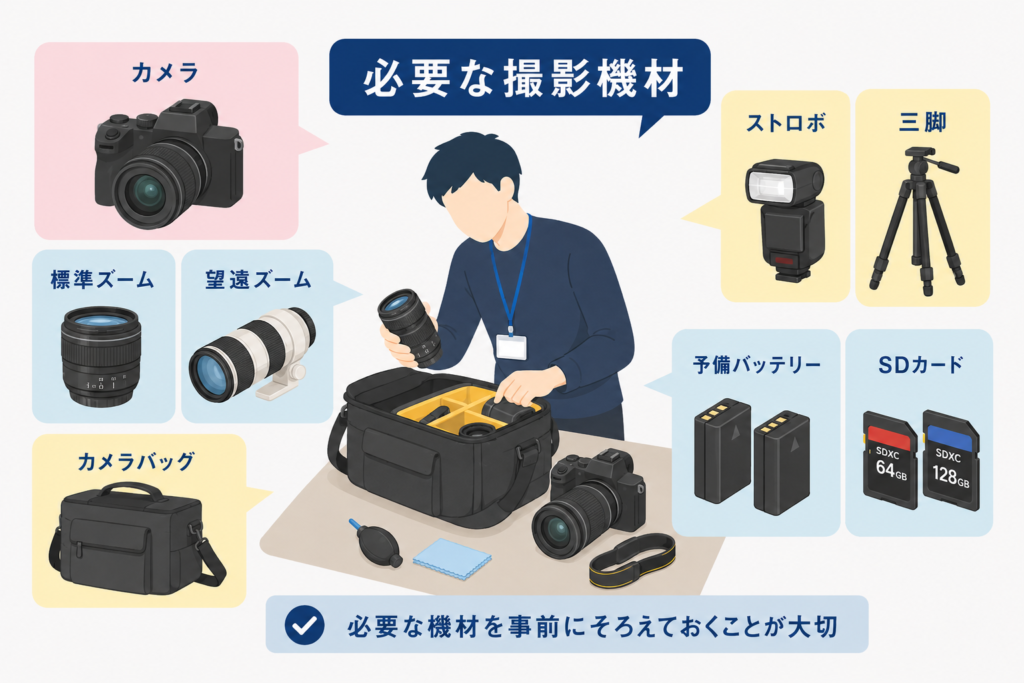 必要な撮影機材

カメラ

標準ズーム

望遠ズーム

カメラバッグ

ストロボ

三脚

予備バッテリー

SDカード

SDXC
64GB

SDXC
128GB

必要な機材を事前にそろえておくことが大切